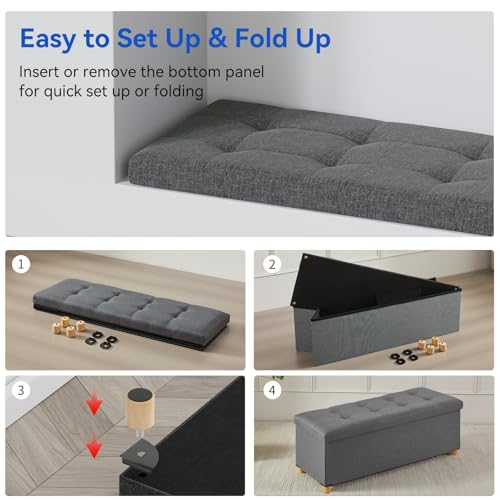 Easy to Set Up & Fold Up

Insert or remove the bottom panel for quick set up or folding

1

2

3

4