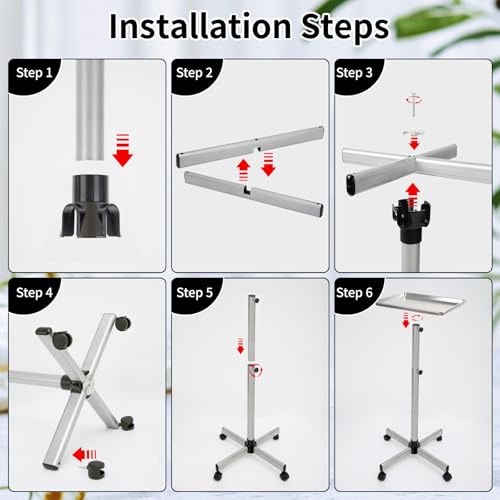 Installation Steps

Step 1

Step 2

Step 3

Step 4

Step 5

Step 6