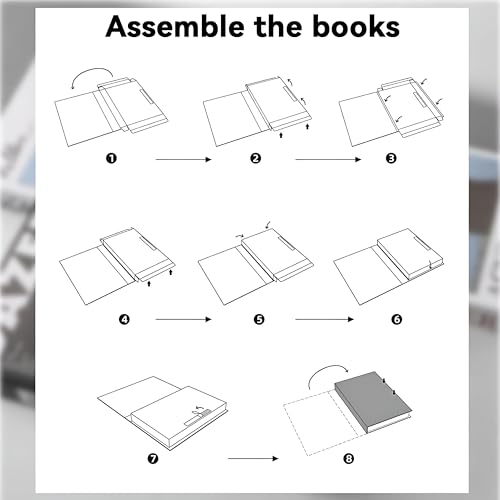 Assemble the books

❶ ❷ ❸

❹ ❺ ❻

❼ ❽