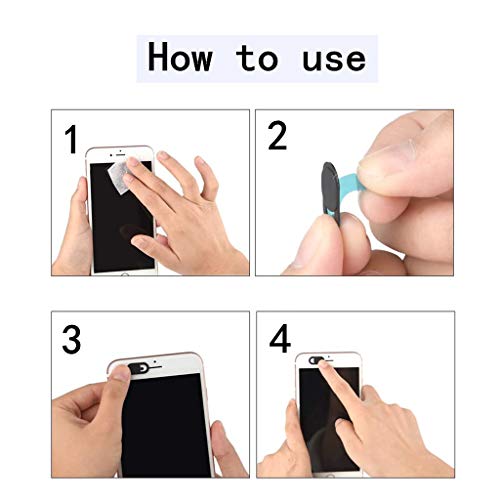 How to use

1

2

3

4