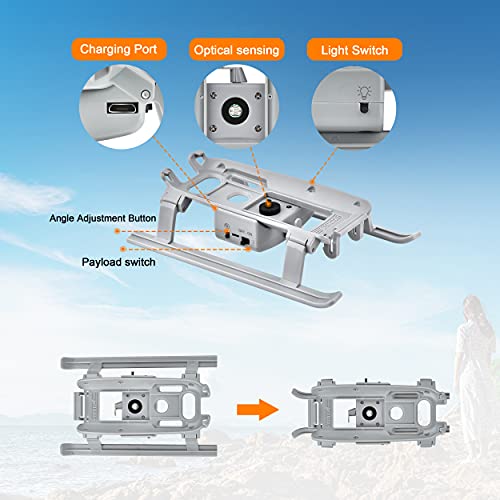 Charging Port

Optical sensing

Light Switch

Angle Adjustment Button

Payload switch