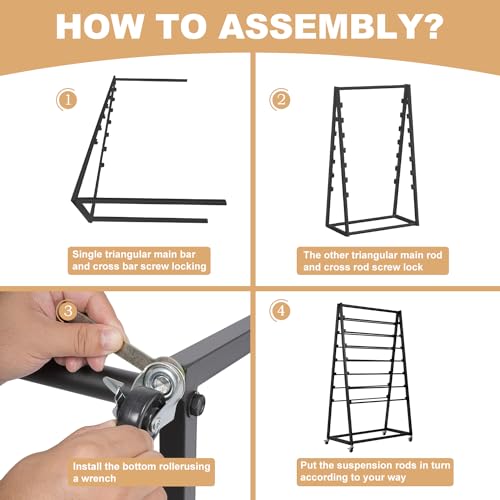 HOW TO ASSEMBLY?

1

Single triangular main bar and cross bar screw locking

2

The other triangular main rod and cross rod screw lock

3

Install the bottom rollerusing a wrench

4

Put the suspension rods in turn according to your way