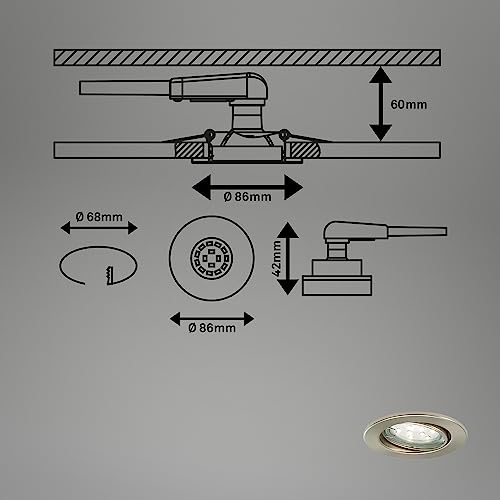 60mm

Ø 86mm

Ø 68mm

42mm

Ø 86mm