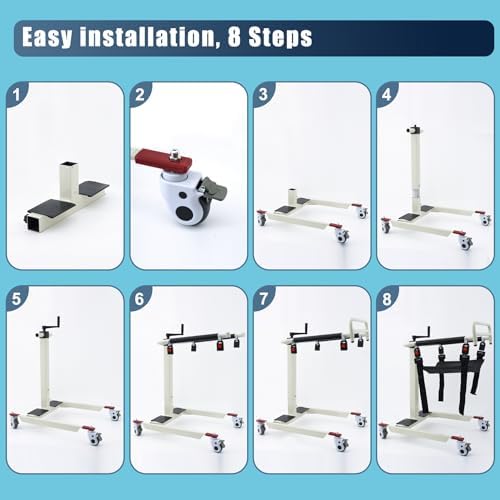 Easy installation, 8 Steps

1

2

3

4

5

6

7

8