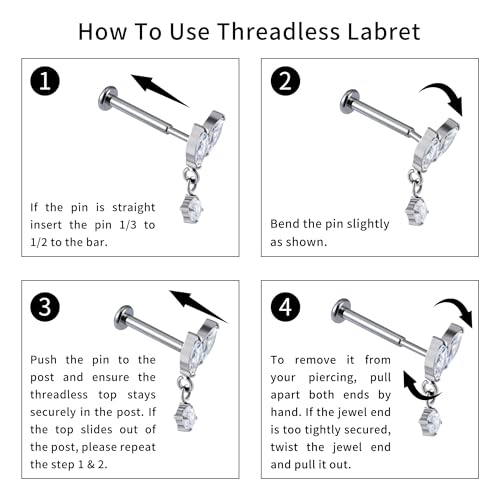 How To Use Threadless Labret

1

If the pin is straight insert the pin 1/3 to 1/2 to the bar.

2

Bend the pin slightly as shown.

3

Push the pin to the post and ensure the threadless top stays securely in the post. If the top slides out of the post, please repeat the step 1 & 2.

4

To remove it from your piercing, pull apart both ends by hand. If the jewel end is too tightly secured, twist the jewel end and pull it out.