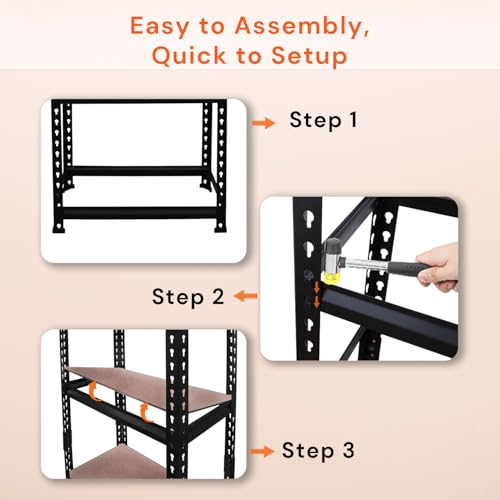 Easy to Assembly,
Quick to Setup

Step 1

Step 2

Step 3