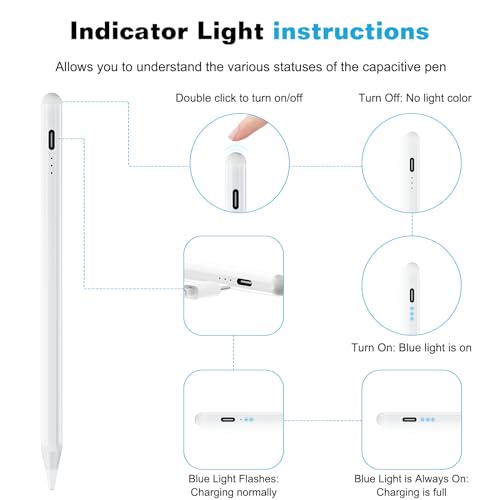 Indicator Light instructions

Allows you to understand the various statuses of the capacitive pen

Double click to turn on/off

Turn Off: No light color

Turn On: Blue light is on

Blue Light Flashes: Charging normally

Blue Light is Always On: Charging is full