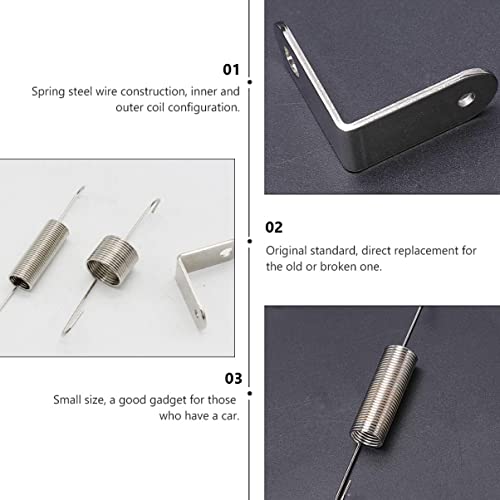 01

Spring steel wire construction, inner and outer coil configuration.

02

Original standard, direct replacement for the old or broken one.

03

Small size, a good gadget for those who have a car.