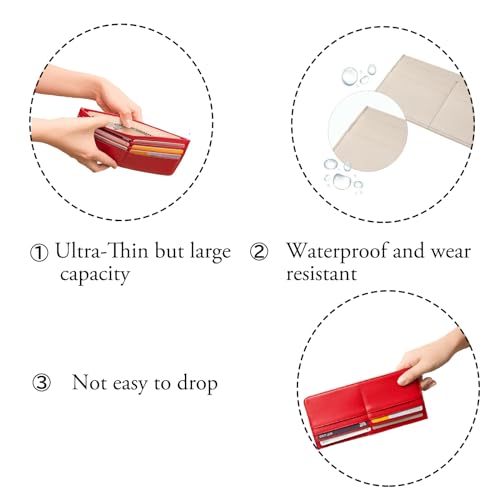 ① Ultra-Thin but large capacity

② Waterproof and wear resistant

③ Not easy to drop