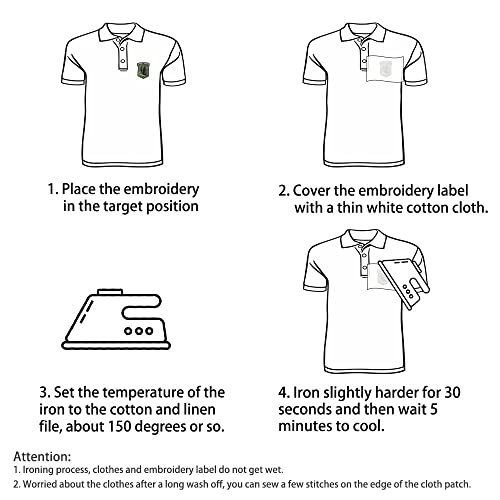 1. Place the embroidery in the target position

2. Cover the embroidery label with a thin white cotton cloth.

3. Set the temperature of the iron to the cotton and linen file, about 150 degrees or so.

4. Iron slightly harder for 30 seconds and then wait 5 minutes to cool.

Attention:
1. Ironing process, clothes and embroidery label do not get wet.
2. Worried about the clothes after a long wash off, you can sew a few stitches on the edge of the cloth patch.