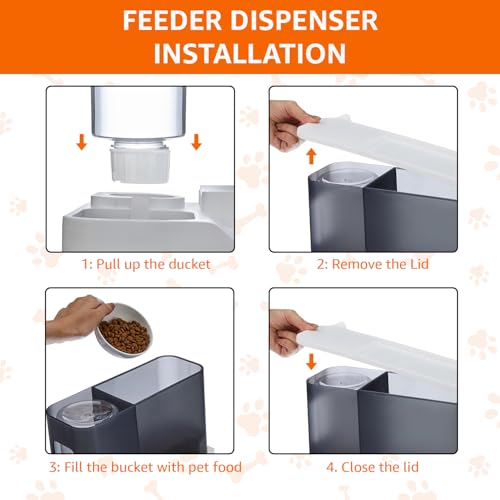 FEEDER DISPENSER INSTALLATION

1: Pull up the ducket

2: Remove the Lid

3: Fill the bucket with pet food

4. Close the lid