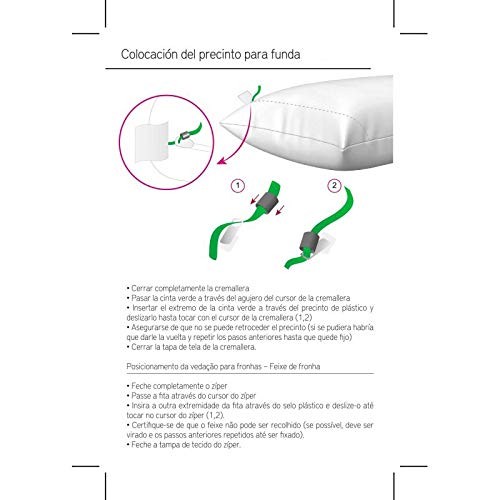 Colocación del precinto para funda

1

2

• Cerrar completamente la cremallera
• Pasar la cinta verde a través del agujero del cursor de la cremallera
• Insertar el extremo de la cinta verde a través del precinto de plástico y deslizarlo hasta tocar con el cursor de la cremallera (1,2)
• Asegurarse de que no se puede retroceder el precinto (si se pudiera habría que darle la vuelta y repetir los pasos anteriores hasta que quede fijo)
• Cerrar la tapa de tela de la cremallera.

Posicionamento da vedação para fronhas – Feixe de fronha

• Feche completamente o zíper
• Passe a fita através do cursor do zíper
• Insira a outra extremidade da fita através do selo plástico e deslize-o até tocar no cursor do zíper (1,2).
• Certifique-se de que o feixe não pode ser recolhido (se possível, deve ser virado e os passos anteriores repetidos até ser fixado).
• Feche a tampa de tecido do zíper.