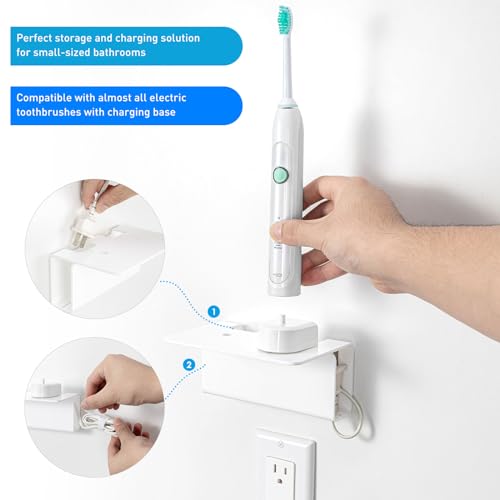 Perfect storage and charging solution for small-sized bathrooms

Compatible with almost all electric toothbrushes with charging base

1

2