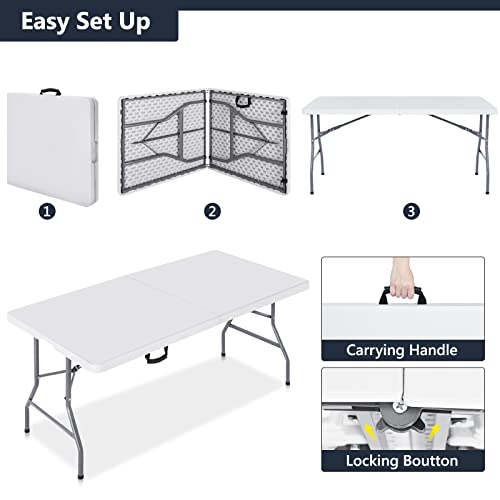 Easy Set Up

1

2

3

Carrying Handle

Locking Boutton