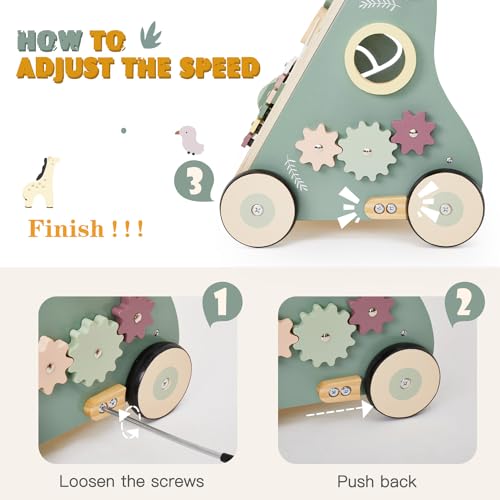 HOW TO
ADJUST THE SPEED

3

Finish ! ! !

1

Loosen the screws

2

Push back