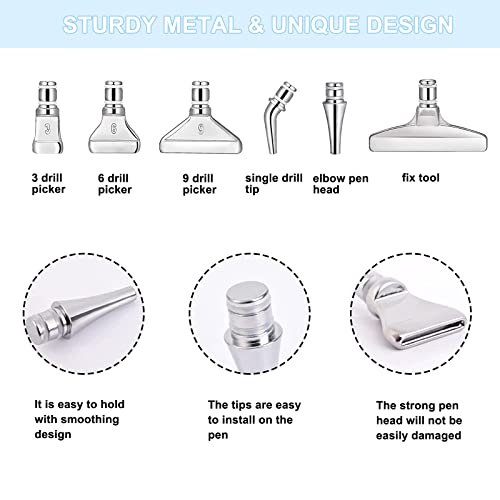 STURDY METAL & UNIQUE DESIGN

3

6

9

3 drill picker

6 drill picker

9 drill picker

single drill tip

elbow pen head

fix tool

It is easy to hold with smoothing design

The tips are easy to install on the pen

The strong pen head will not be easily damaged