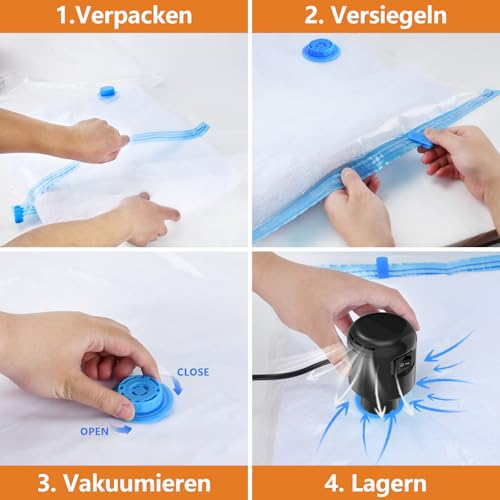 1.Verpacken

2. Versiegeln

CLOSE

OPEN

3. Vakuumieren

4. Lagern