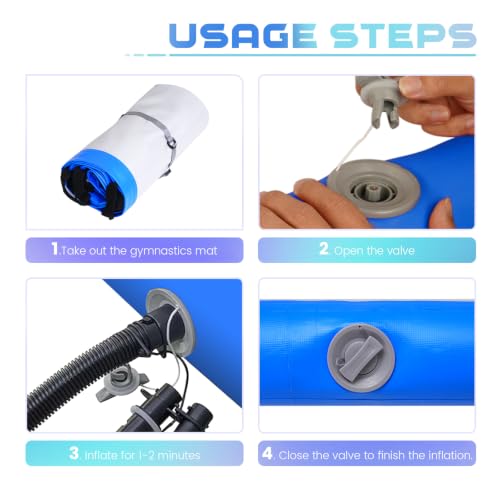 USAGE STEPS

1.Take out the gymnastics mat

2. Open the valve

3. Inflate for 1-2 minutes

4. Close the valve to finish the inflation.