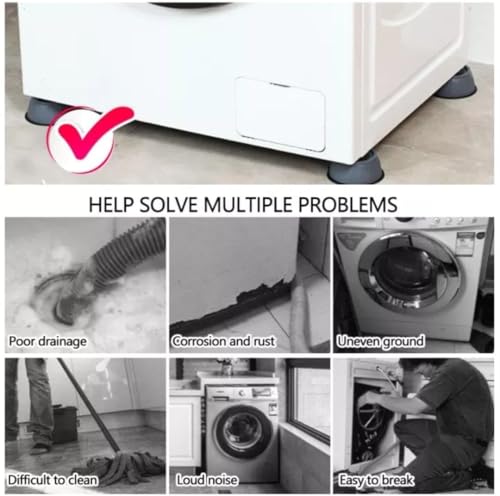 HELP SOLVE MULTIPLE PROBLEMS

Poor drainage

Corrosion and rust

Uneven ground

Difficult to clean

Loud noise

Easy to break