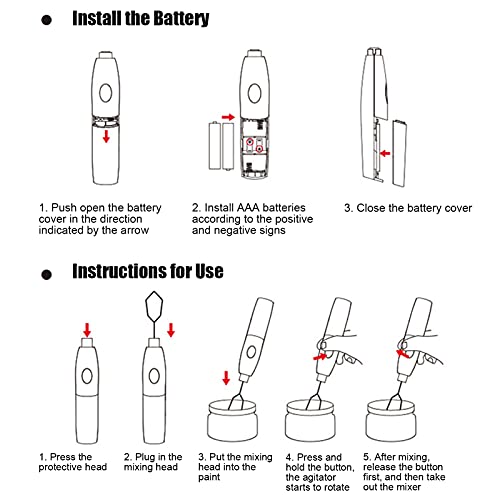 ● Install the Battery

1. Push open the battery cover in the direction indicated by the arrow

2. Install AAA batteries according to the positive and negative signs

3. Close the battery cover

● Instructions for Use

1. Press the protective head

2. Plug in the mixing head

3. Put the mixing head into the paint

4. Press and hold the button, the agitator starts to rotate

5. After mixing, release the button first, and then take out the mixer