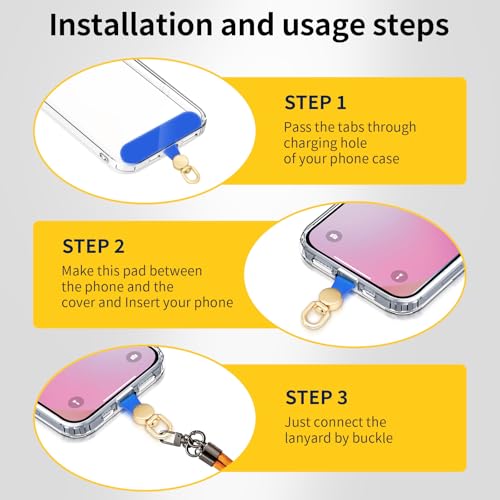 Installation and usage steps

STEP 1

Pass the tabs through charging hole of your phone case

STEP 2

Make this pad between the phone and the cover and Insert your phone

STEP 3

Just connect the lanyard by buckle