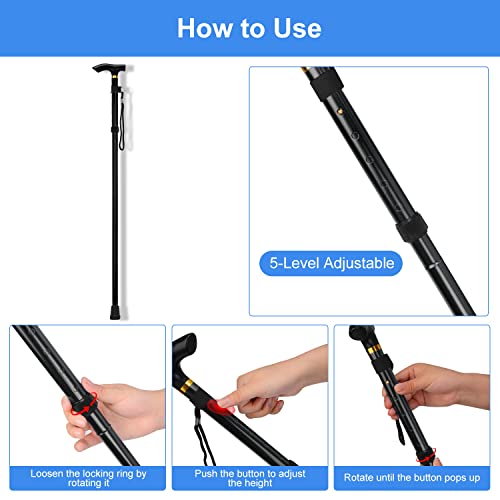 How to Use

5-Level Adjustable

Loosen the locking ring by rotating it

Push the button to adjust the height

Rotate until the button pops up