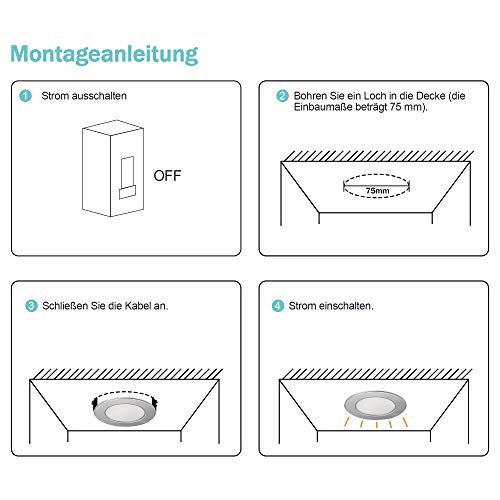 Montageanleitung

1 Strom ausschalten

OFF

2 Bohren Sie ein Loch in die Decke (die Einbaumaße beträgt 75 mm).

75mm

3 Schließen Sie die Kabel an.

4 Strom einschalten.