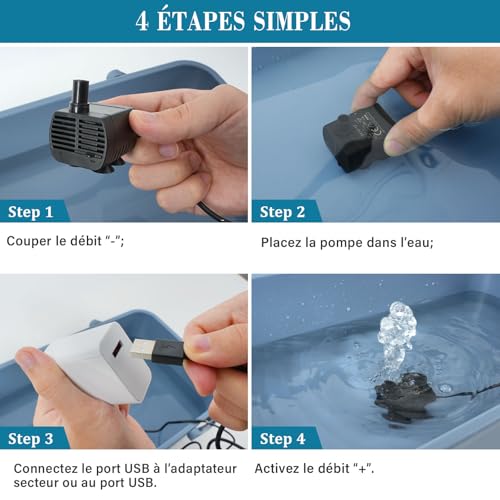 4 ÉTAPES SIMPLES

Step 1

Couper le débit “-”;

Step 2

Placez la pompe dans l'eau;

Step 3

Connectez le port USB à l'adaptateur secteur ou au port USB.

Step 4

Activez le débit “+”.