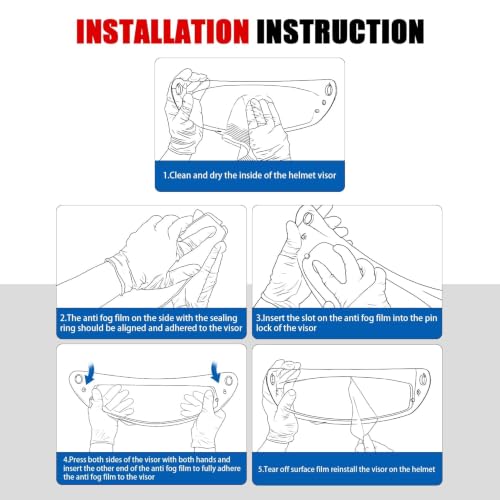 INSTALLATION INSTRUCTION

1.Clean and dry the inside of the helmet visor

2.The anti fog film on the side with the sealing ring should be aligned and adhered to the visor

3.Insert the slot on the anti fog film into the pin lock of the visor

4.Press both sides of the visor with both hands and insert the other end of the anti fog film to fully adhere the anti fog film to the visor

5.Tear off surface film reinstall the visor on the helmet