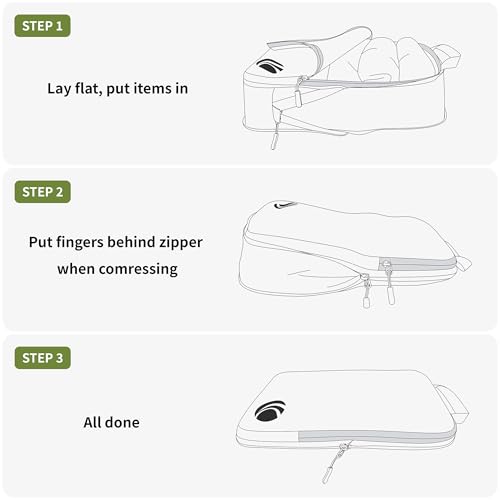 STEP 1

Lay flat, put items in

STEP 2

Put fingers behind zipper when comressing

STEP 3

All done