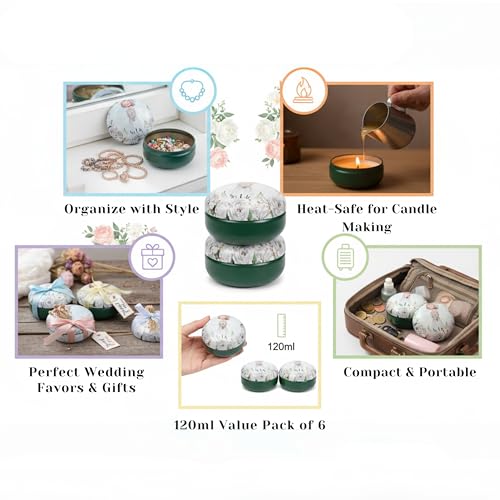 Organize with Style

Heat-Safe for Candle Making

Perfect Wedding Favors & Gifts

120ml

Compact & Portable

120ml Value Pack of 6