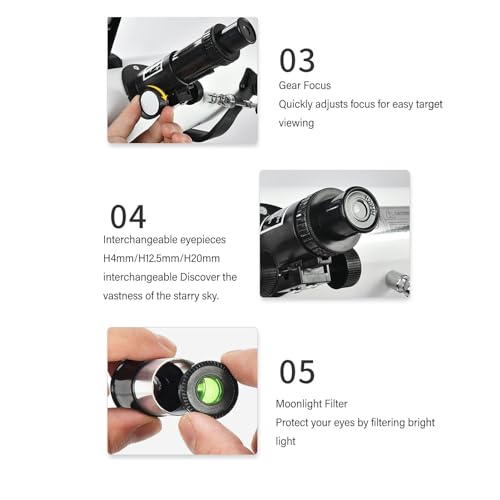 03
Gear Focus
Quickly adjusts focus for easy target viewing

04
Interchangeable eyepieces H4mm/H12.5mm/H20mm interchangeable Discover the vastness of the starry sky.

05
Moonlight Filter
Protect your eyes by filtering bright light