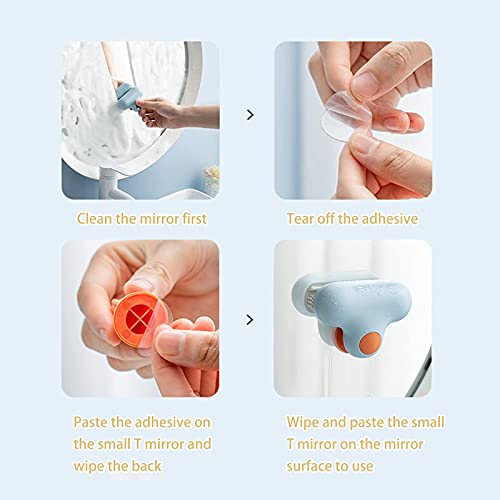 Clean the mirror first

>

Tear off the adhesive

Paste the adhesive on the small T mirror and wipe the back

>

Wipe and paste the small T mirror on the mirror surface to use