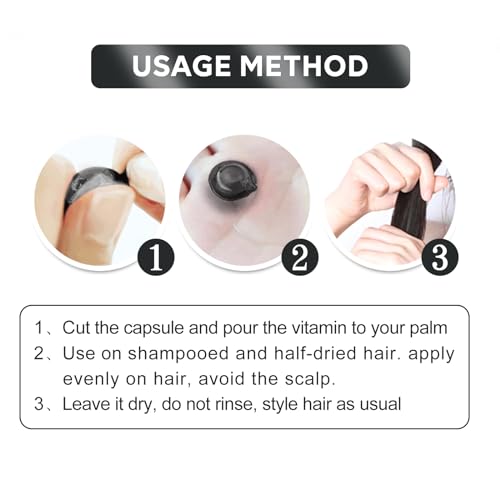 USAGE METHOD

1

2

3

1、Cut the capsule and pour the vitamin to your palm
2、Use on shampooed and half-dried hair. apply evenly on hair, avoid the scalp.
3、Leave it dry, do not rinse, style hair as usual