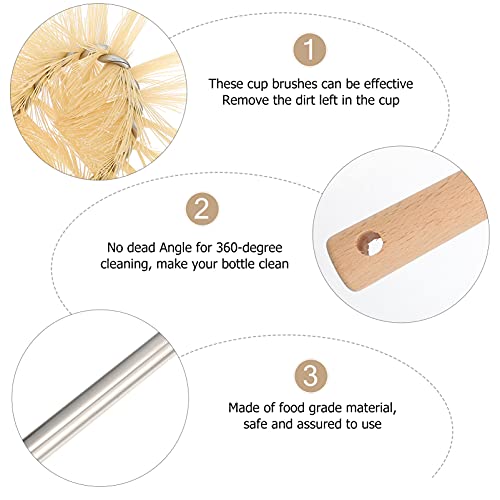 1

These cup brushes can be effective Remove the dirt left in the cup

2

No dead Angle for 360-degree cleaning, make your bottle clean

3

Made of food grade material, safe and assured to use