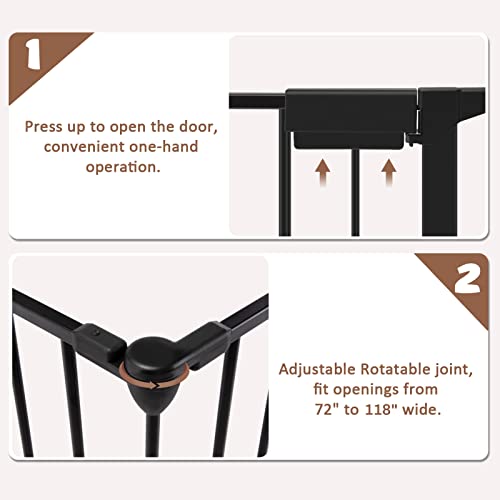 1

Press up to open the door, convenient one-hand operation.

2

Adjustable Rotatable joint, fit openings from 72" to 118" wide.