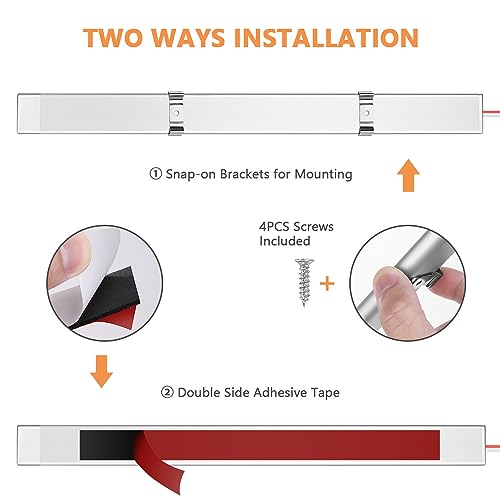 TWO WAYS INSTALLATION

① Snap-on Brackets for Mounting

4PCS Screws Included

+

② Double Side Adhesive Tape