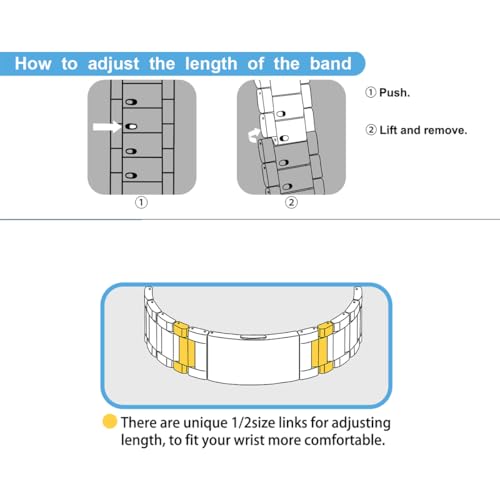 How to adjust the length of the band

① Push.

② Lift and remove.

①

②

There are unique 1/2size links for adjusting length, to fit your wrist more comfortable.