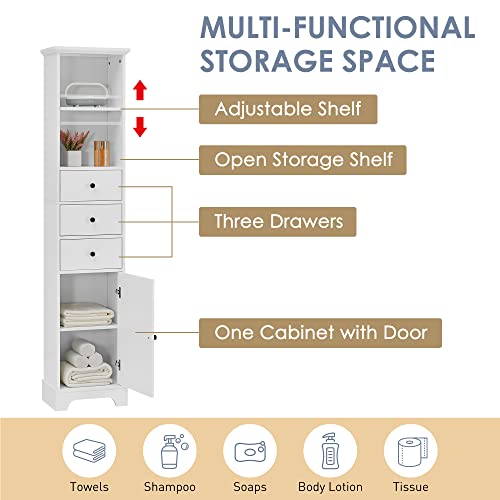 MULTI-FUNCTIONAL STORAGE SPACE

Adjustable Shelf

Open Storage Shelf

Three Drawers

One Cabinet with Door

Towels

Shampoo

Soaps

Body Lotion

Tissue