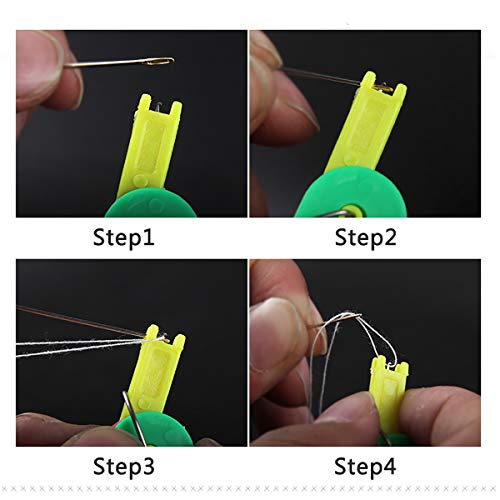 Step1

Step2

Step3

Step4