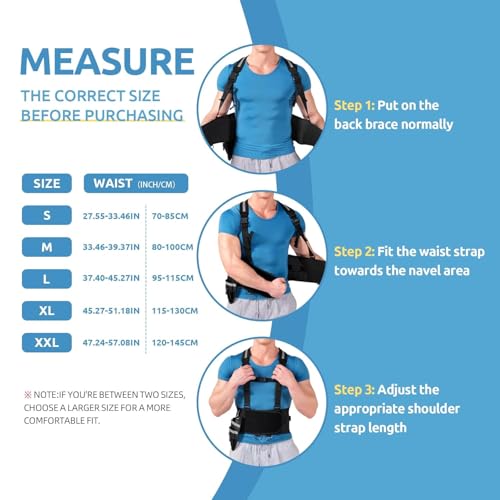 MEASURE
THE CORRECT SIZE
BEFORE PURCHASING

| SIZE | WAIST (INCH/CM) | |
|---|---|---|
| S | 27.55-33.46IN | 70-85CM |
| M | 33.46-39.37IN | 80-100CM |
| L | 37.40-45.27IN | 95-115CM |
| XL | 45.27-51.18IN | 115-130CM |
| XXL | 47.24-57.08IN | 120-145CM |

※ NOTE:IF YOU'RE BETWEEN TWO SIZES, CHOOSE A LARGER SIZE FOR A MORE COMFORTABLE FIT.

Step 1: Put on the back brace normally

Step 2: Fit the waist strap towards the navel area

Step 3: Adjust the appropriate shoulder strap length