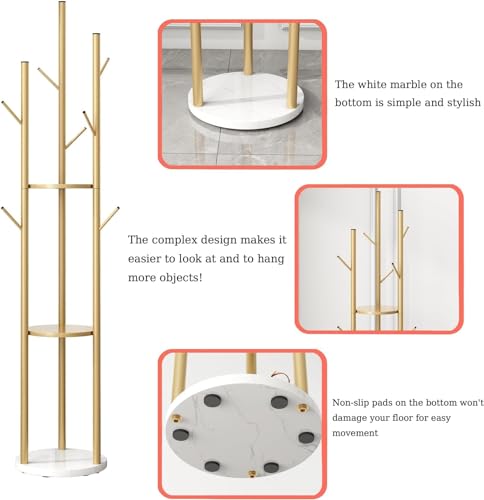 The white marble on the bottom is simple and stylish

The complex design makes it easier to look at and to hang more objects!

Non-slip pads on the bottom won't damage your floor for easy movement