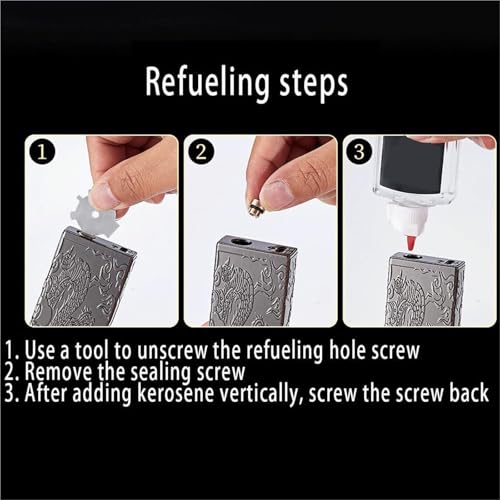 Refueling steps

1

2

3

1. Use a tool to unscrew the refueling hole screw
2. Remove the sealing screw
3. After adding kerosene vertically, screw the screw back