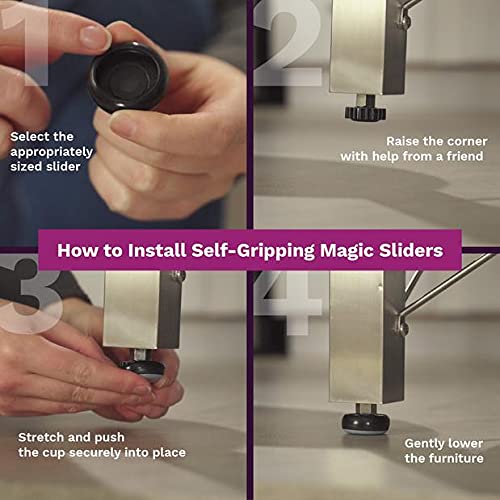 1

Select the appropriately sized slider

2

Raise the corner with help from a friend

How to Install Self-Gripping Magic Sliders

3

Stretch and push the cup securely into place

4

Gently lower the furniture