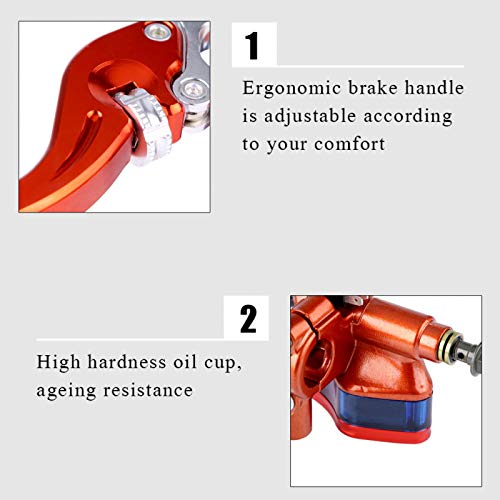 1

Ergonomic brake handle is adjustable according to your comfort

2

High hardness oil cup, ageing resistance