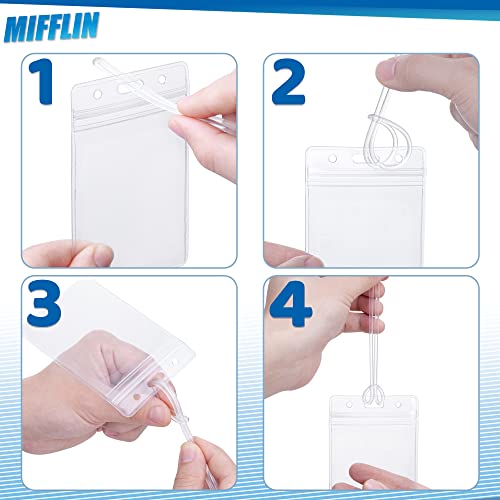 MIFFLIN

1

2

3

4