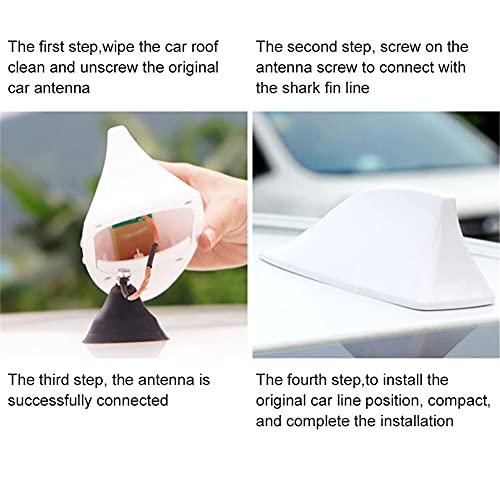 The first step,wipe the car roof clean and unscrew the original car antenna

The second step, screw on the antenna screw to connect with the shark fin line

The third step, the antenna is successfully connected

The fourth step,to install the original car line position, compact, and complete the installation