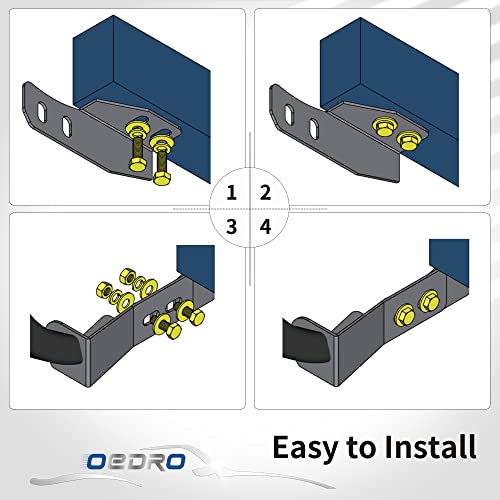 1 2
3 4

OEDRO

Easy to Install