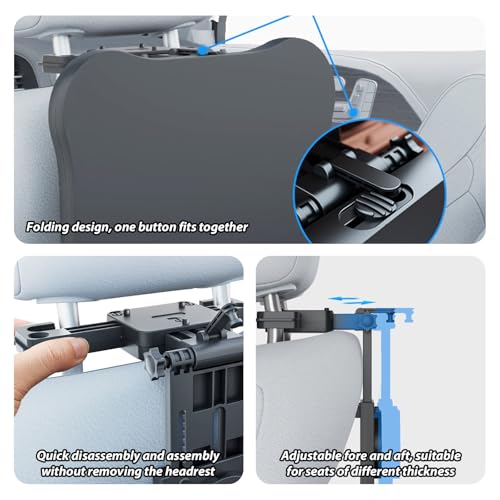 Folding design, one button fits together

Quick disassembly and assembly without removing the headrest

Adjustable fore and aft, suitable for seats of different thickness