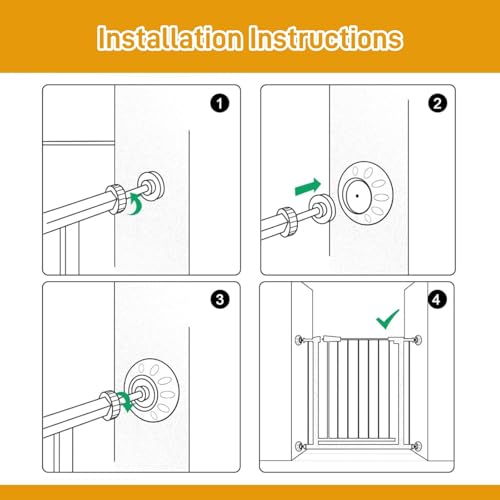 Installation Instructions

1

2

3

4